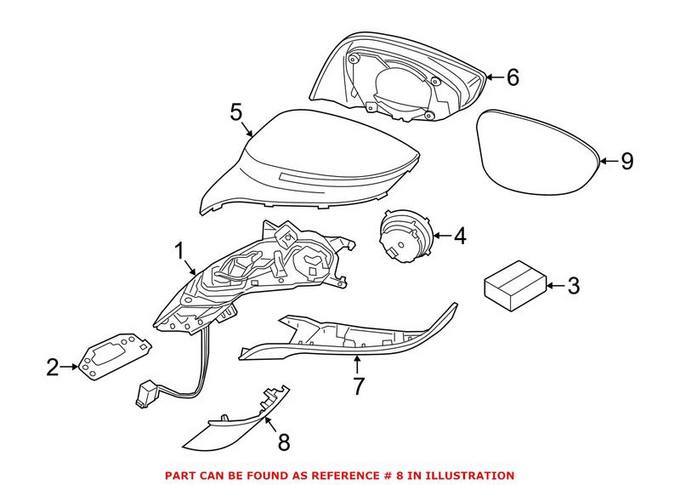 6

5

9

4

1

3

2

7

8

PART CAN BE FOUND AS REFERENCE # 8 IN ILLUSTRATION